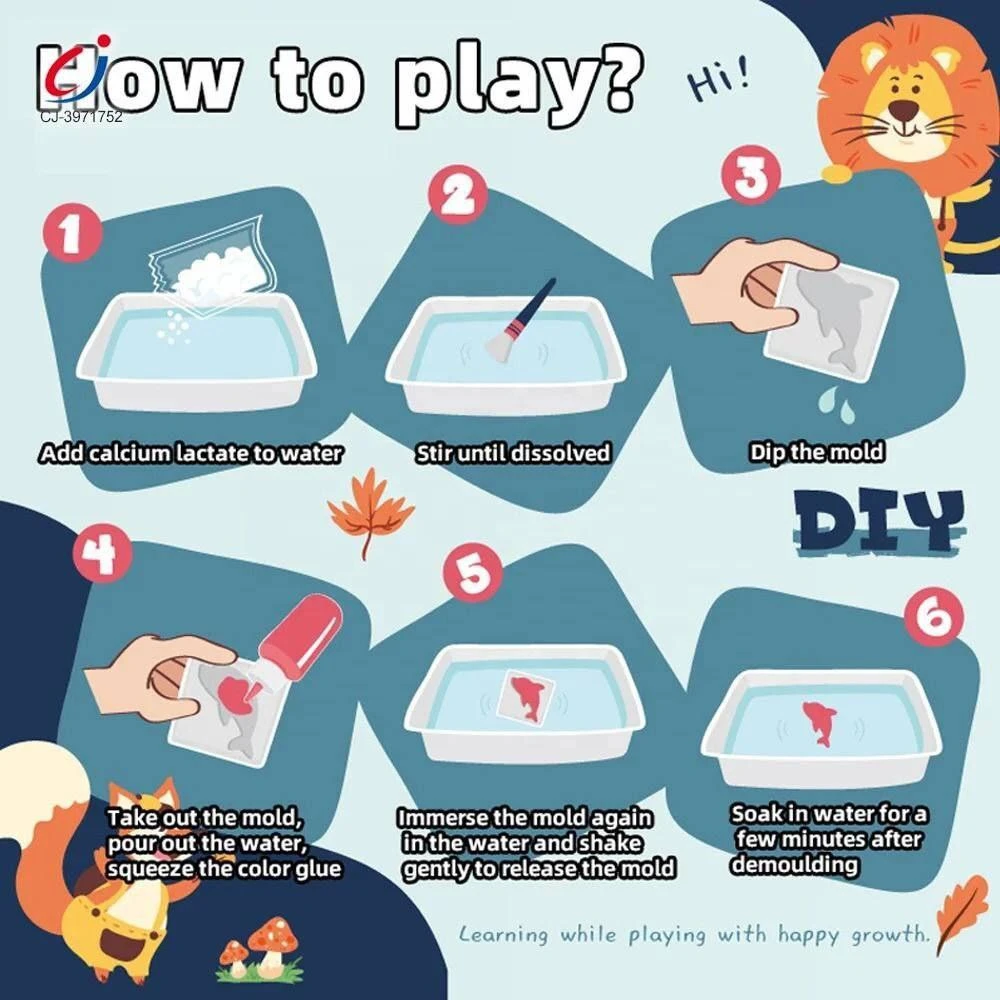 How to play?

CJ-3971752

Hi!

1

Add calcium lactate to water

2

Stir until dissolved

3

Dip the mold

DIY

4

Take out the mold, pour out the water, squeeze the color glue

5

Immerse the mold again in the water and shake gently to release the mold

6

Soak in water for a few minutes after demoulding

Learning while playing with happy growth.